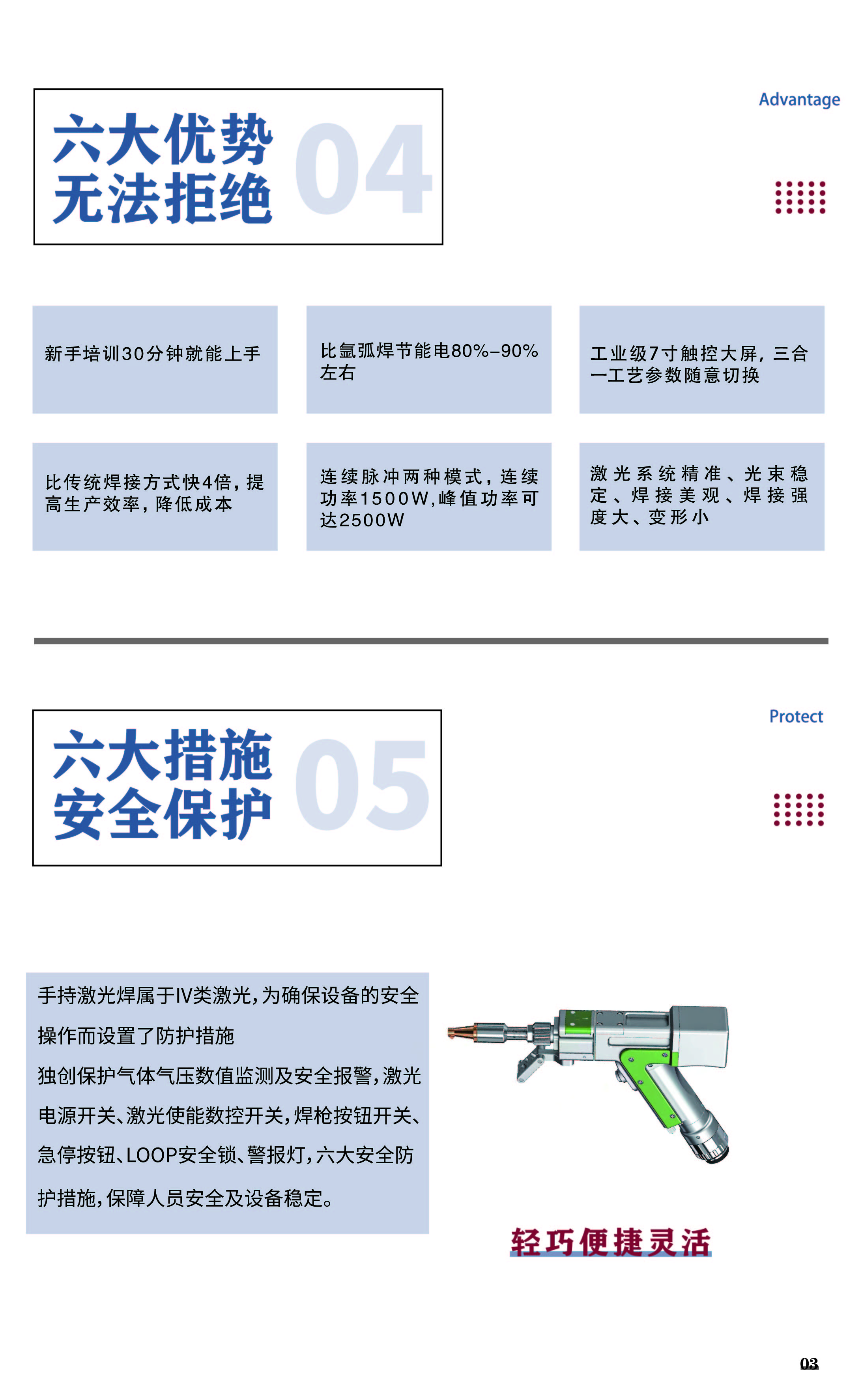 六大优势
无法拒绝 04

Advantage

新手培训30分钟就能上手

比氩弧焊节能电80%-90%左右

工业级7寸触控大屏，三合一工艺参数随意切换

比传统焊接方式快4倍，提高生产效率，降低成本

连续脉冲两种模式，连续功率1500W，峰值功率可达2500W

激光系统精准、光束稳定、焊接美观、焊接强度大、变形小

六大措施
安全保护 05

Protect

手持激光焊属于IV类激光，为确保设备的安全操作而设置了防护措施

独创保护气体气压数值监测及安全报警，激光电源开关、激光使能数控开关，焊枪按钮开关、急停按钮、LOOP安全锁、警报灯，六大安全防护措施，保障人员安全及设备稳定。

轻巧便捷灵活

03